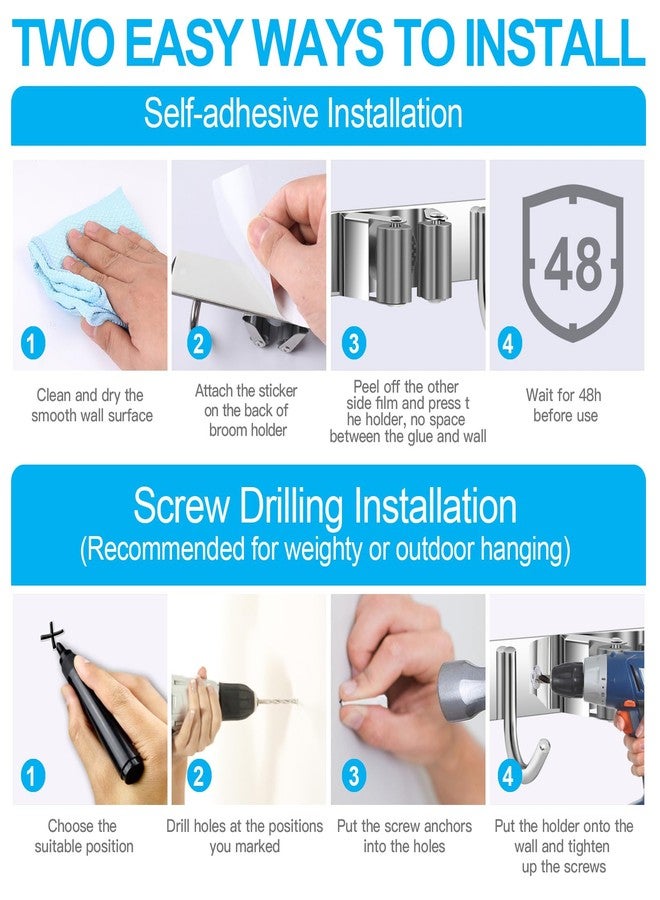 TWO EASY WAYS TO INSTALL

Self-adhesive Installation

1
Clean and dry the smooth wall surface

2
Attach the sticker on the back of broom holder

3
Peel off the other side film and press t he holder, no space between the glue and wall

48

4
Wait for 48h before use

Screw Drilling Installation
(Recommended for weighty or outdoor hanging)

1
Choose the suitable position

2
Drill holes at the positions you marked

3
Put the screw anchors into the holes

4
Put the holder onto the wall and tighten up the screws